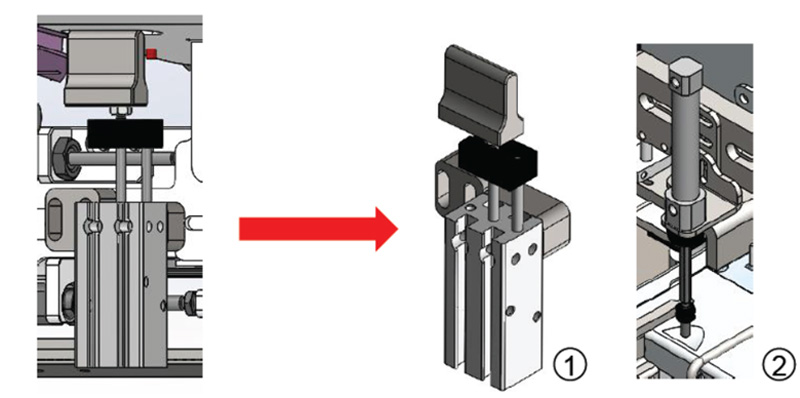 ①

②