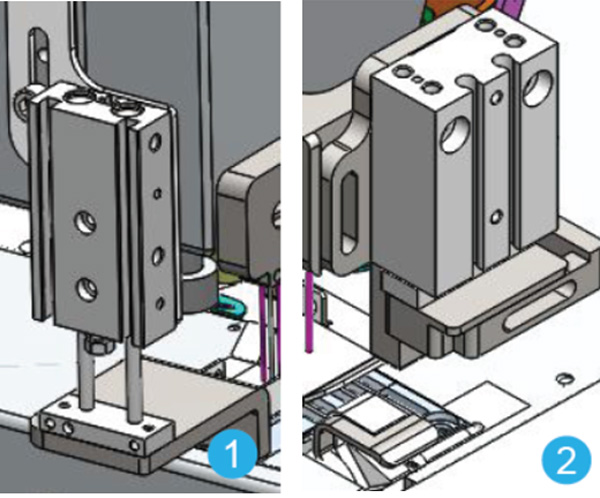 1

2